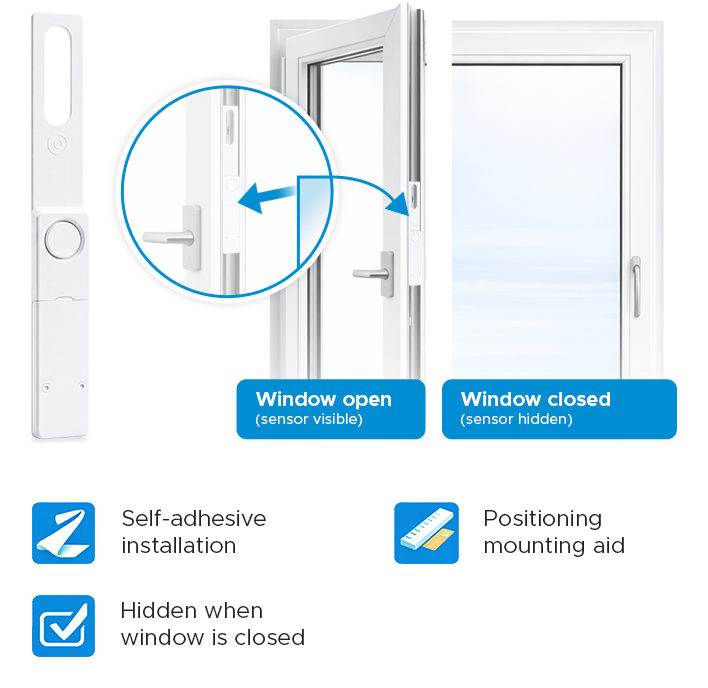 Window open
(sensor visible)

Window closed
(sensor hidden)

Self-adhesive installation

Positioning mounting aid

Hidden when window is closed